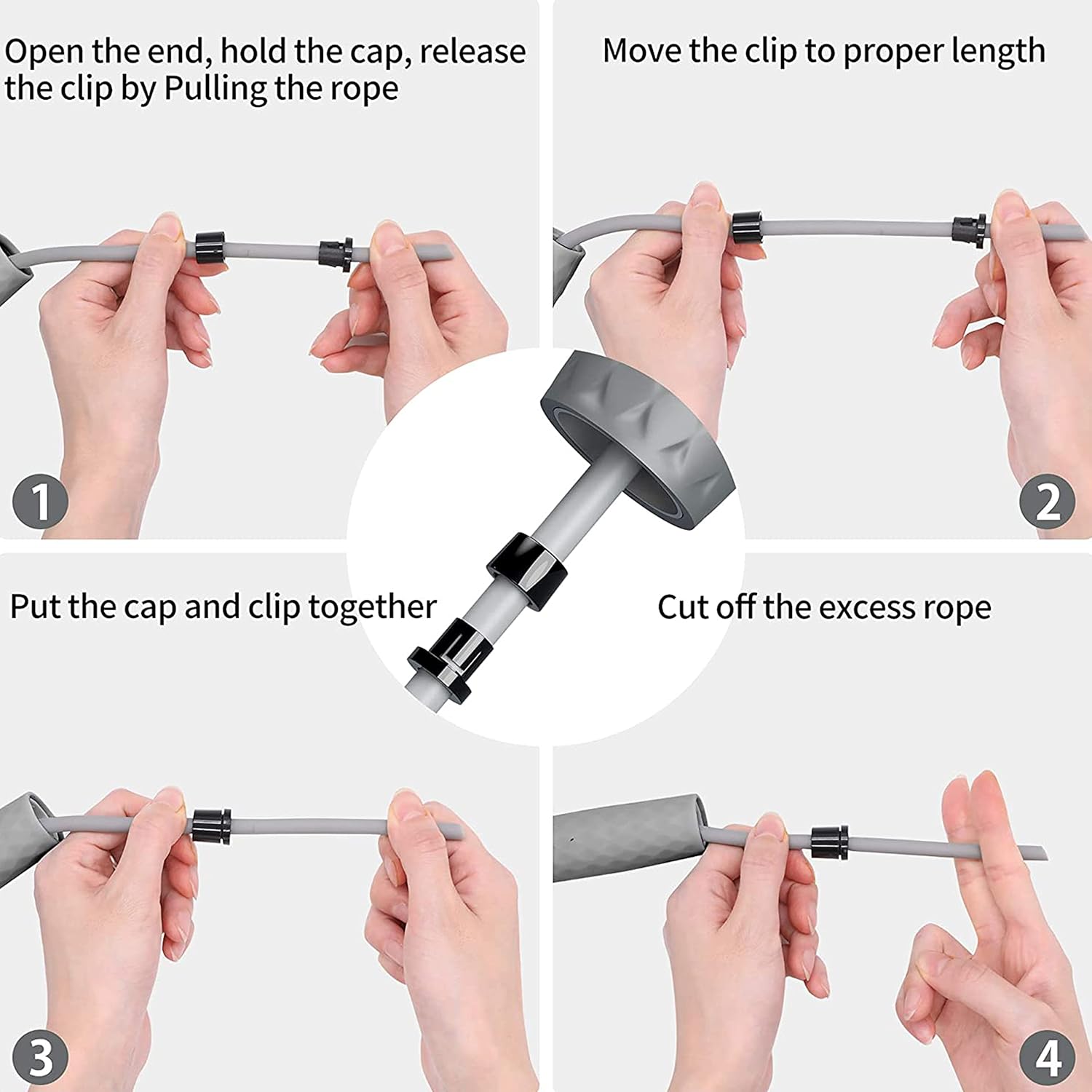 Open the end, hold the cap, release the clip by Pulling the rope

1

Move the clip to proper length

2

Put the cap and clip together

3

Cut off the excess rope

4